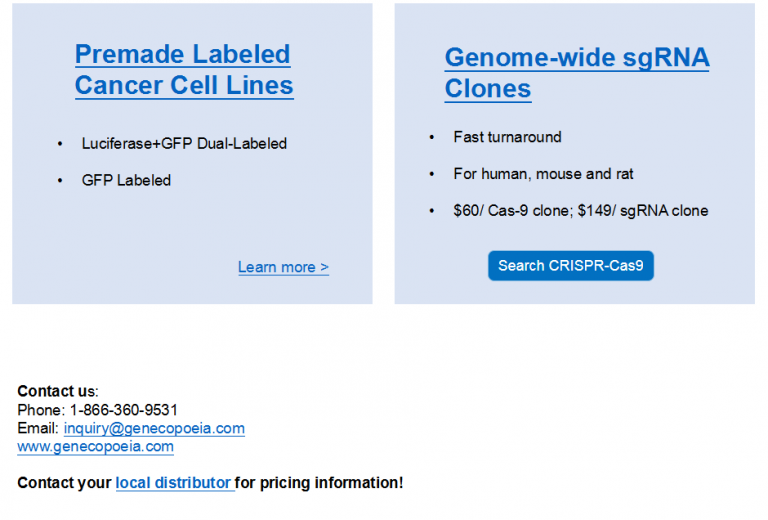 Premade Labeled Cancer Cell Lines

• Luciferase+GFP Dual-Labeled

• GFP Labeled

Learn more >

Genome-wide sgRNA Clones

• Fast turnaround

• For human, mouse and rat

• $60/ Cas-9 clone; $149/ sgRNA clone

Search CRISPR-Cas9

Contact us:
Phone: 1-866-360-9531
Email: inquiry@genecopoeia.com
www.genecopoeia.com

Contact your local distributor for pricing information!